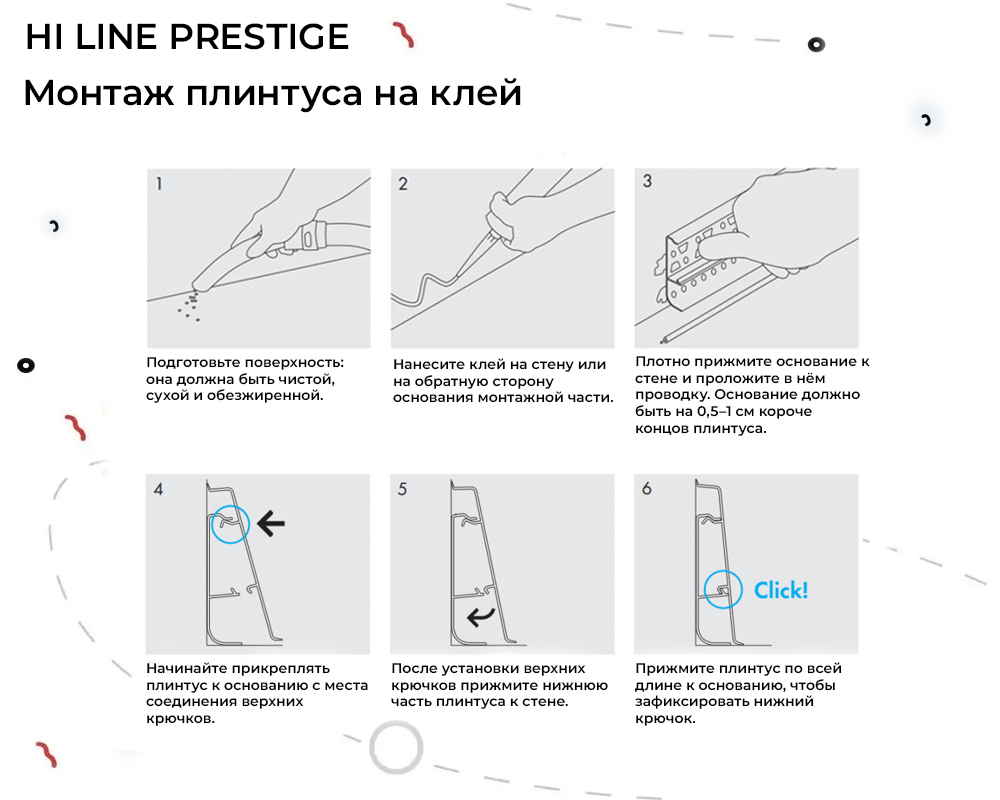 HI LINE PRESTIGE

Монтаж плинтуса на клей

1

Подготовьте поверхность: она должна быть чистой, сухой и обезжиренной.

2

Нанесите клей на стену или на обратную сторону основания монтажной части.

3

Плотно прижмите основание к стене и проложите в нём проводку. Основание должно быть на 0,5–1 см короче концов плинтуса.

4

Начинайте прикреплять плинтус к основанию с места соединения верхних крючков.

5

После установки верхних крючков прижмите нижнюю часть плинтуса к стене.

6

Click!

Прижмите плинтус по всей длине к основанию, чтобы зафиксировать нижний крючок.